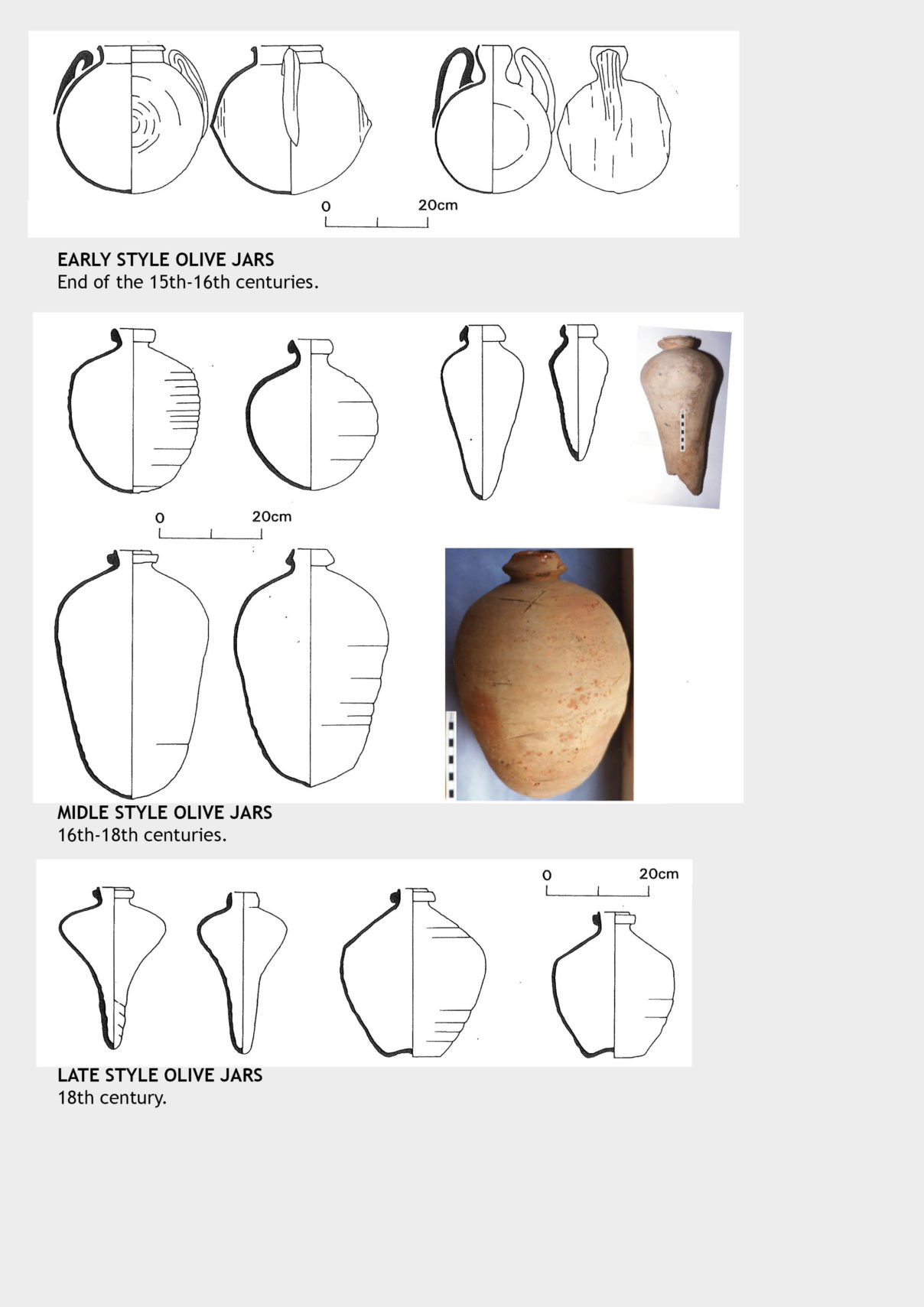 0 20cm

EARLY STYLE OLIVE JARS
End of the 15th-16th centuries.

0 20cm

MIDLE STYLE OLIVE JARS
16th-18th centuries.

0 20cm

LATE STYLE OLIVE JARS
18th century.